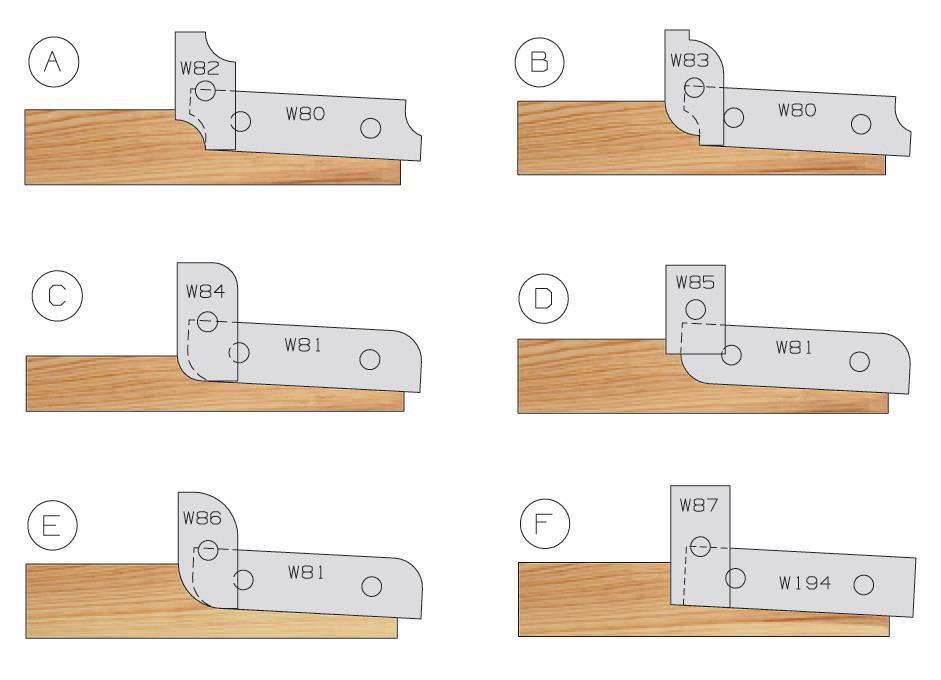 A
W82
W80

B
W83
W80

C
W84
W81

D
W85
W81

E
W86
W81

F
W87
W194